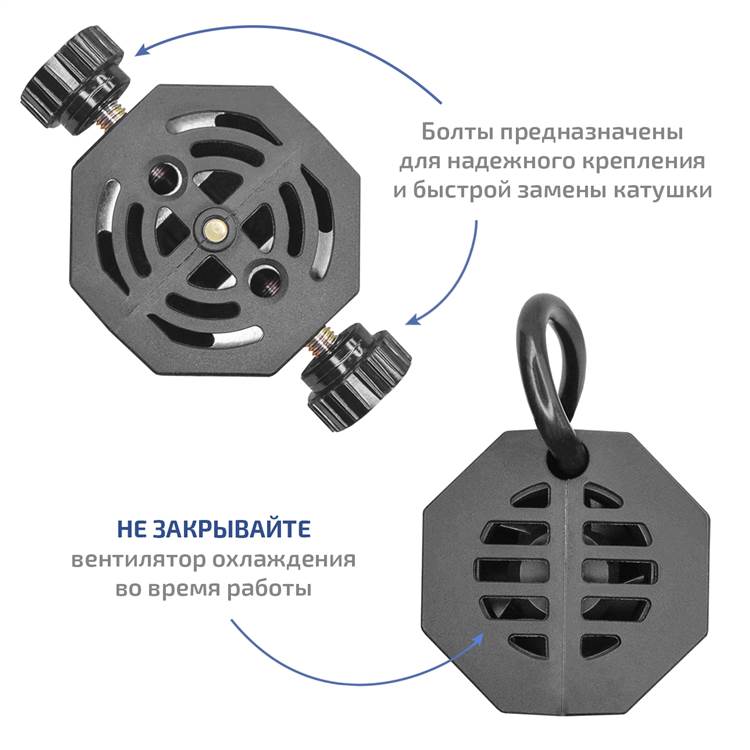 Болты предназначены для надежного крепления и быстрой замены катушки

НЕ ЗАКРЫВАЙТЕ вентилятор охлаждения во время работы